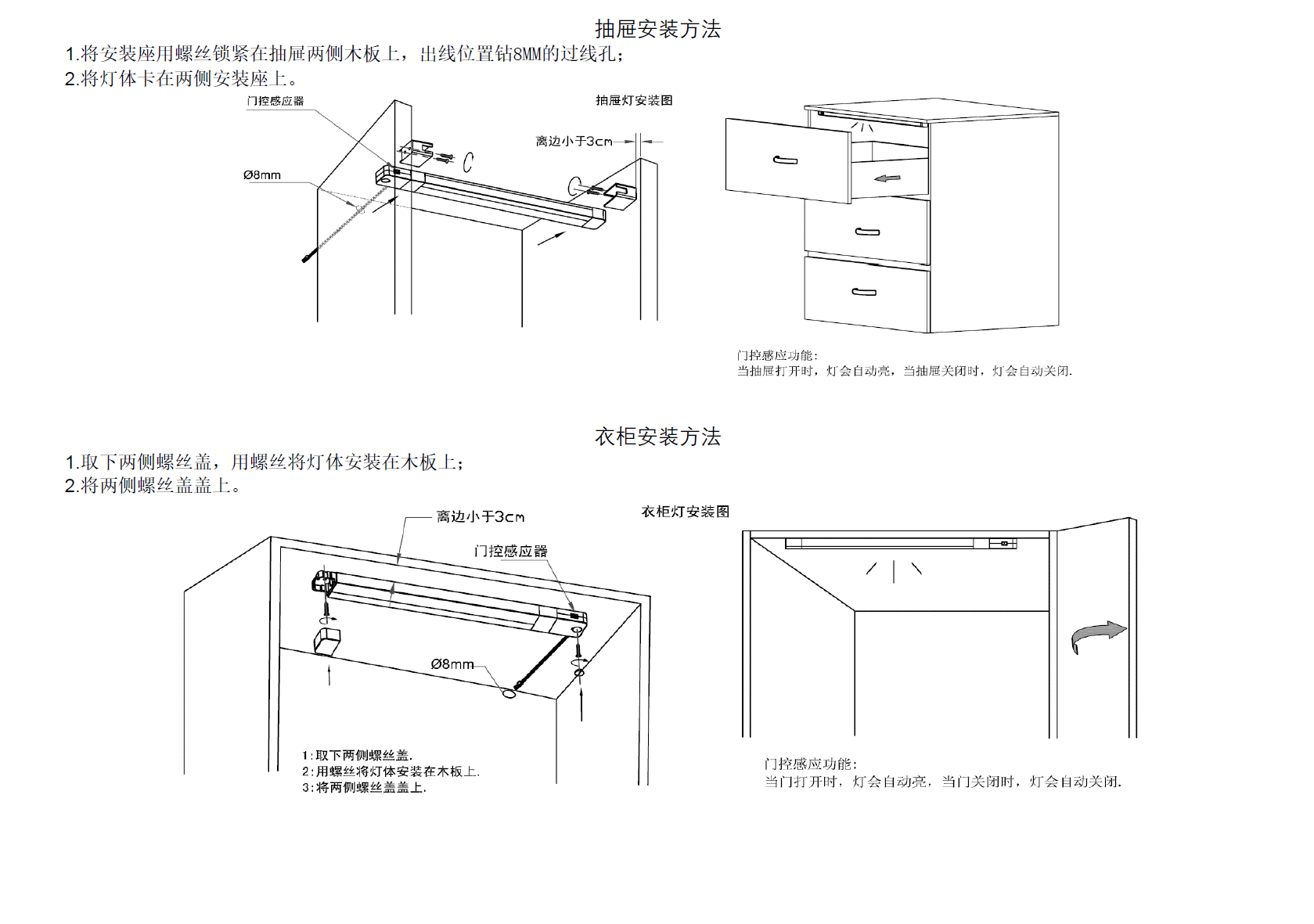 抽屉安装方法

1.将安装座用螺丝锁紧在抽屉两侧木板上，出线位置钻8MM的过线孔；
2.将灯体卡在两侧安装座上。

门控感应器

抽屉灯安装图

离边小于3cm

Ø8mm

门控感应功能：
当抽屉打开时，灯会自动亮，当抽屉关闭时，灯会自动关闭.

衣柜安装方法

1.取下两侧螺丝盖，用螺丝将灯体安装在木板上；
2.将两侧螺丝盖盖上。

离边小于3cm

衣柜灯安装图

门控感应器

Ø8mm

1:取下两侧螺丝盖.
2:用螺丝将灯体安装在木板上.
3:将两侧螺丝盖盖上.

门控感应功能：
当门打开时，灯会自动亮，当门关闭时，灯会自动关闭.