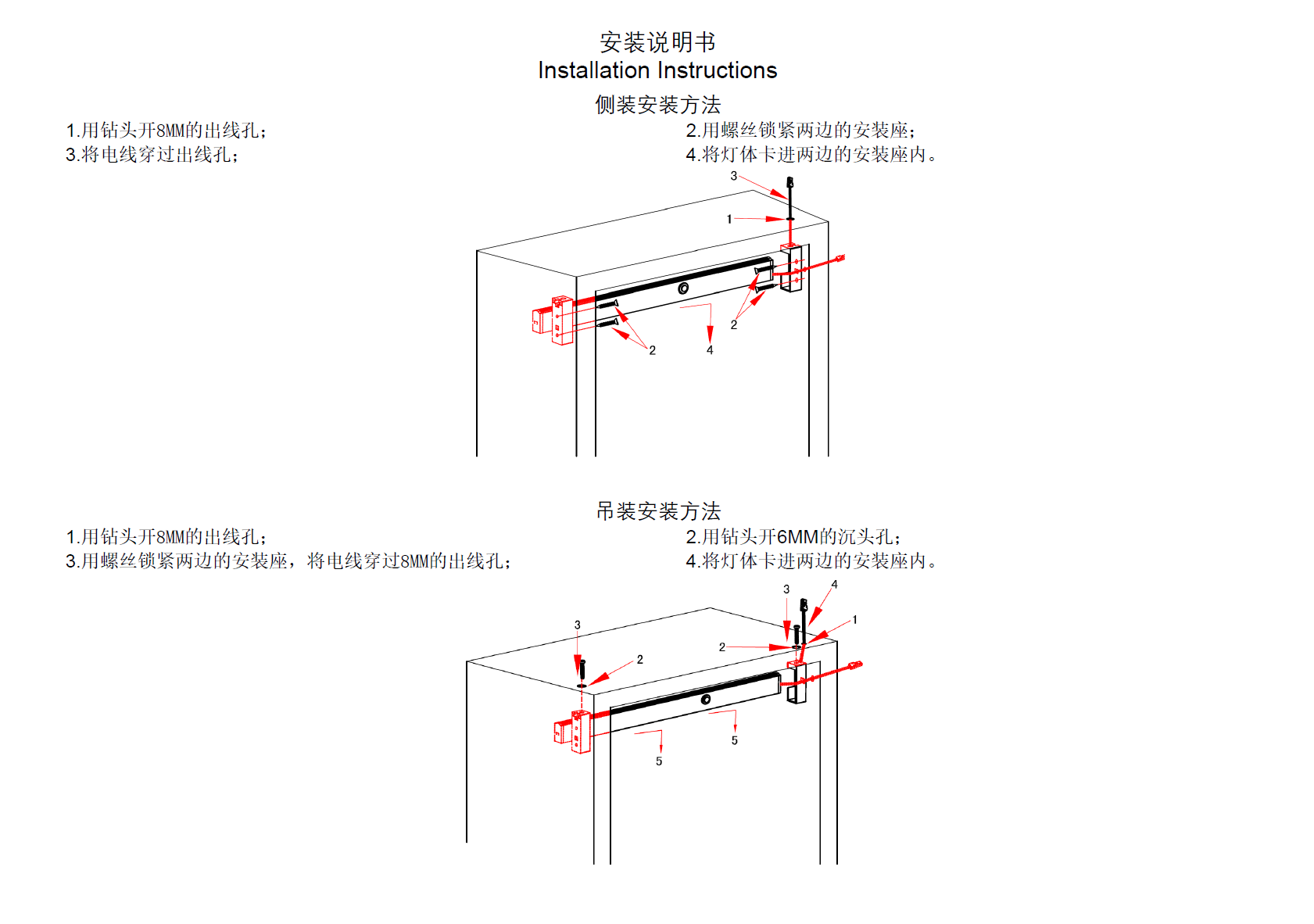 安装说明书
Installation Instructions

侧装安装方法

1.用钻头开8MM的出线孔；
3.将电线穿过出线孔；

2.用螺丝锁紧两边的安装座；
4.将灯体卡进两边的安装座内。

3
1
2
2
4

吊装安装方法

1.用钻头开8MM的出线孔；
3.用螺丝锁紧两边的安装座，将电线穿过8MM的出线孔；

2.用钻头开6MM的沉头孔；
4.将灯体卡进两边的安装座内。

3
4
1
2
3
2
5
5