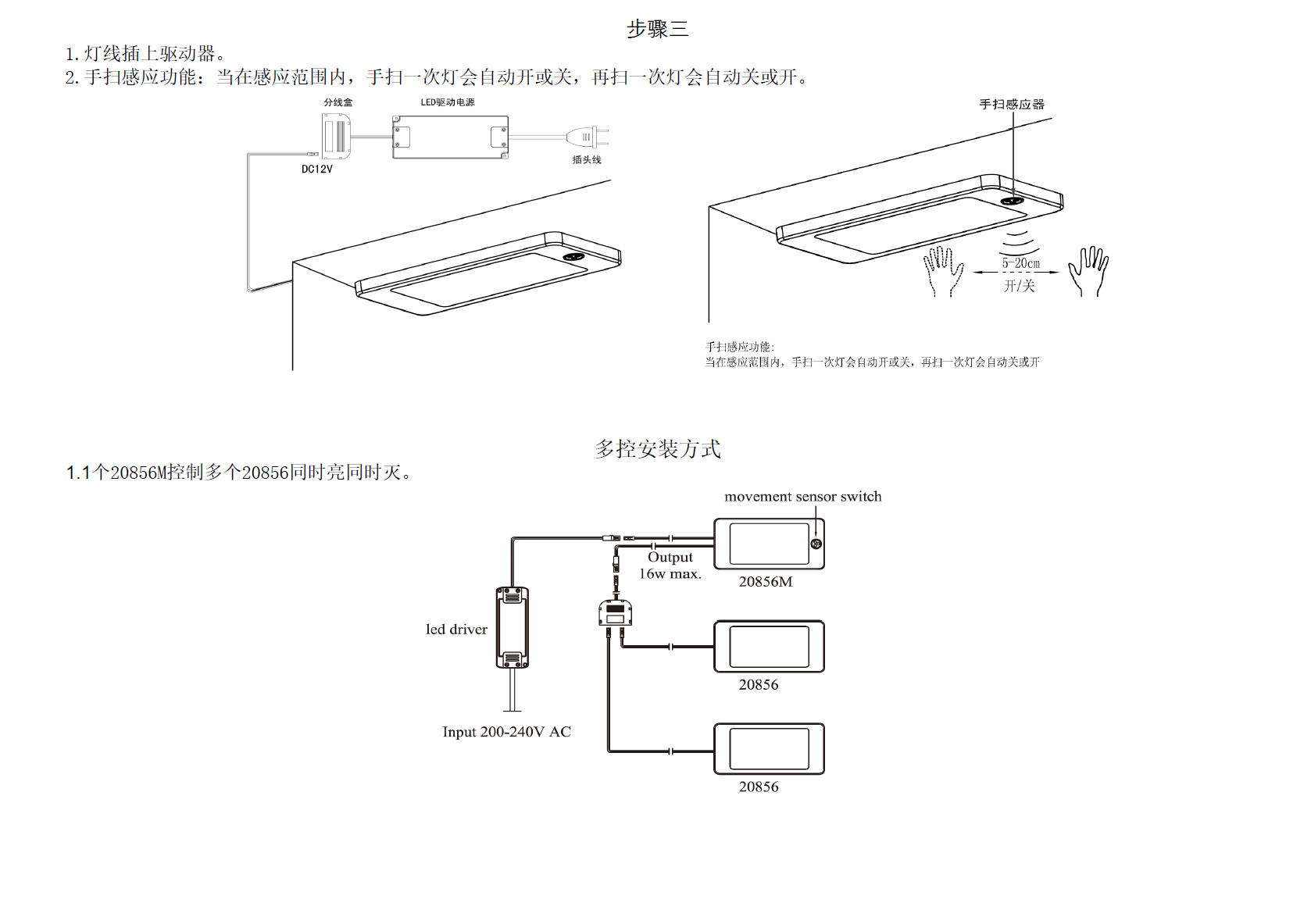 步骤三

1. 灯线插上驱动器。
2. 手扫感应功能：当在感应范围内，手扫一次灯会自动开或关，再扫一次灯会自动关或开。

分线盒
LED驱动电源
DC12V
插头线

手扫感应器
5-20cm
开/关

手扫感应功能：
当在感应范围内，手扫一次灯会自动开或关，再扫一次灯会自动关或开

多控安装方式

1.1个20856M控制多个20856同时亮同时灭。

movement sensor switch
Output
16w max.
20856M
led driver
20856
Input 200-240V AC
20856