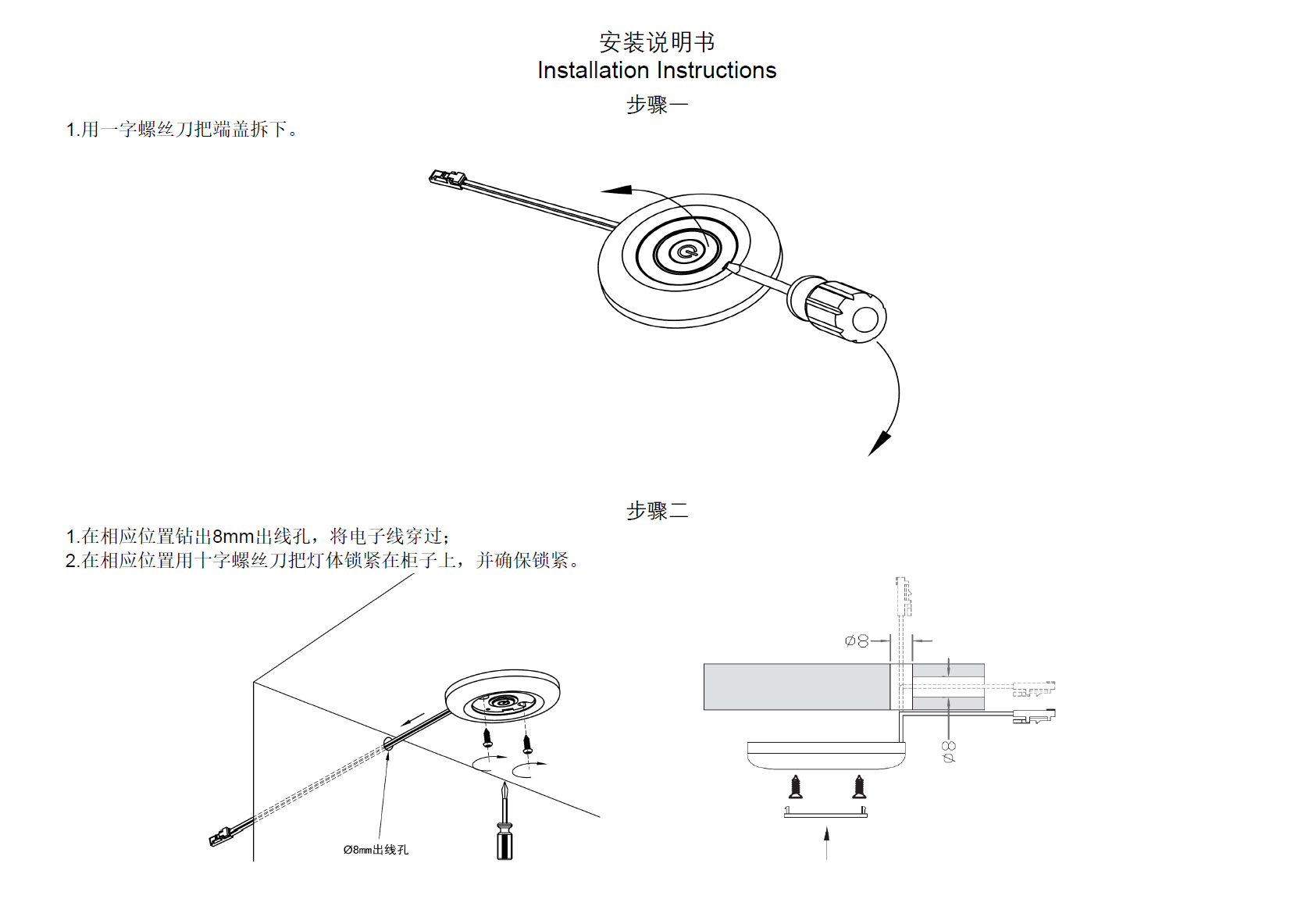 安装说明书
Installation Instructions

步骤一

1.用一字螺丝刀把端盖拆下。

步骤二

1.在相应位置钻出8mm出线孔，将电子线穿过；
2.在相应位置用十字螺丝刀把灯体锁紧在柜子上，并确保锁紧。

Ø8mm出线孔

Ø8

Ø8